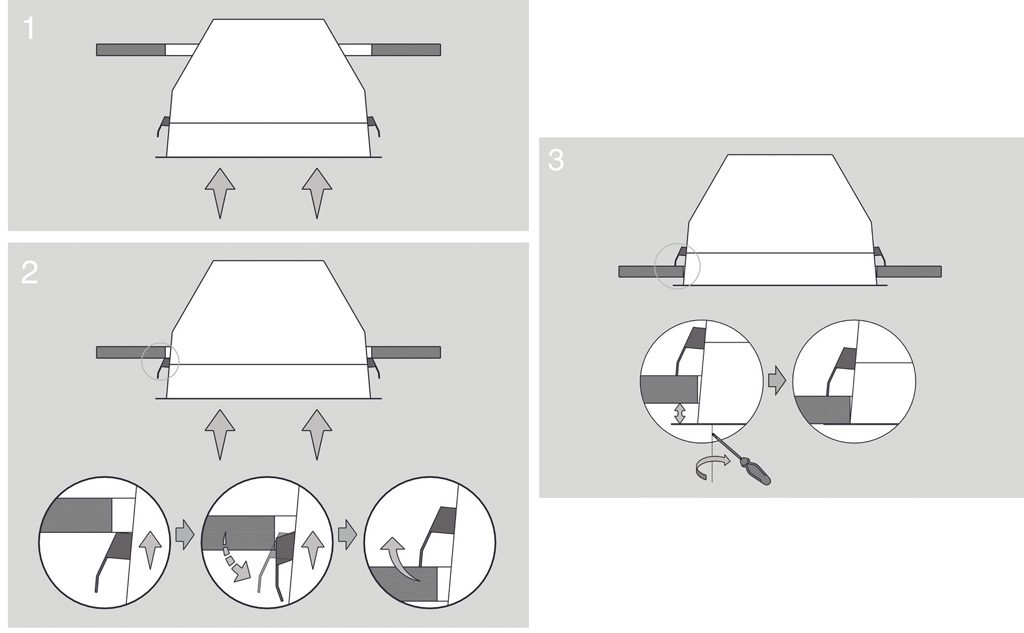 1

2

3