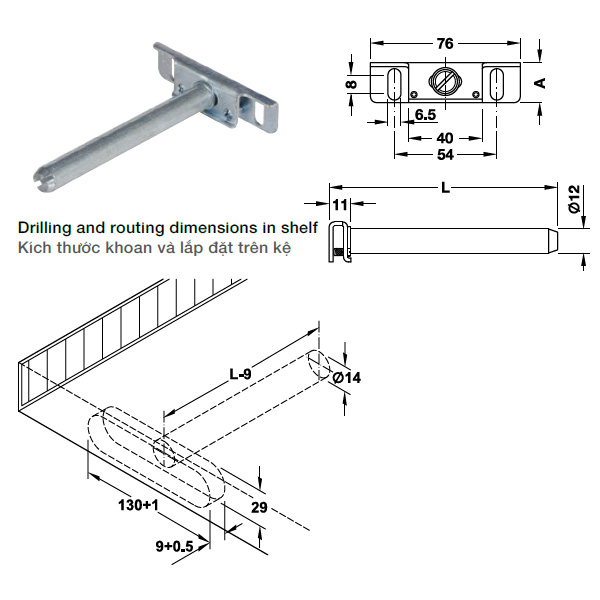 76

8

A

6.5

40

54

L

11

Ø12

Drilling and routing dimensions in shelf
Kích thước khoan và lắp đặt trên kệ

L-9

Ø14

130+1

29

9+0.5